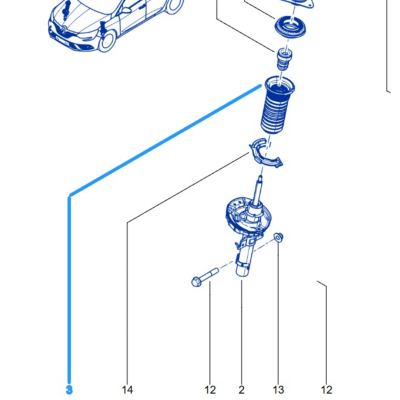 3
14
12
2
13
12