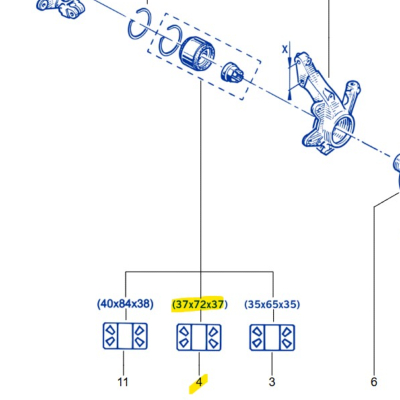 X

(40x84x38)
(37x72x37)
(35x65x35)

11
4
3
6