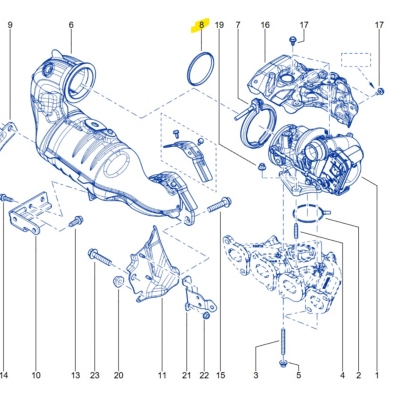 9
6
8
19
7
16
17
17
14
10
13
23
20
11
21
22
15
3
5
4
2
1