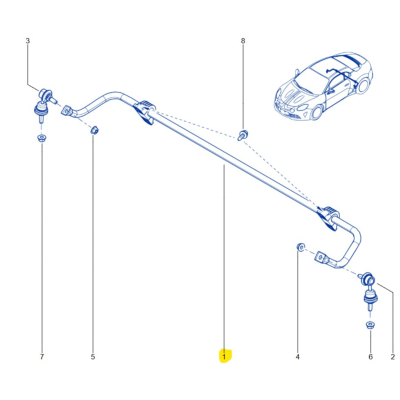 3
8
7
5
1
4
6
2