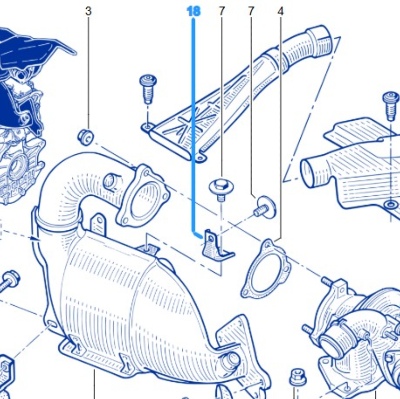 3
18
7
7
4