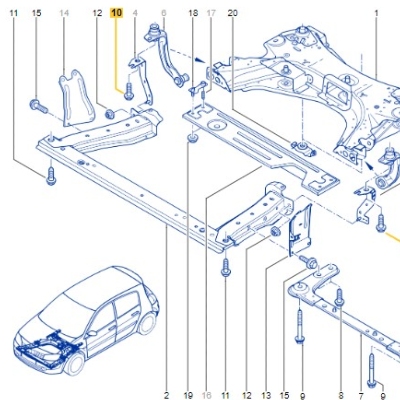 11 15 14 12 10 4 6 18 17 20 1

2 19 16 11 12 13 15 9 8 7 9