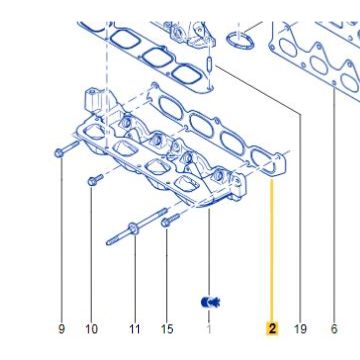 9 10 11 15 1 2 19 6