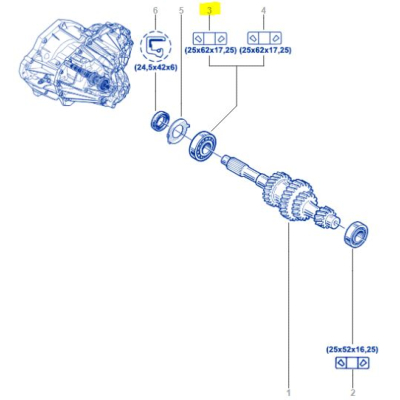 6
5
3
4
(24,5x42x6)
(25x62x17,25)
(25x62x17,25)
(25x52x16,25)
1
2