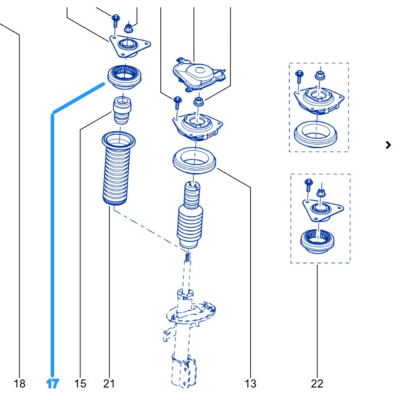 18
17
15
21
13
22