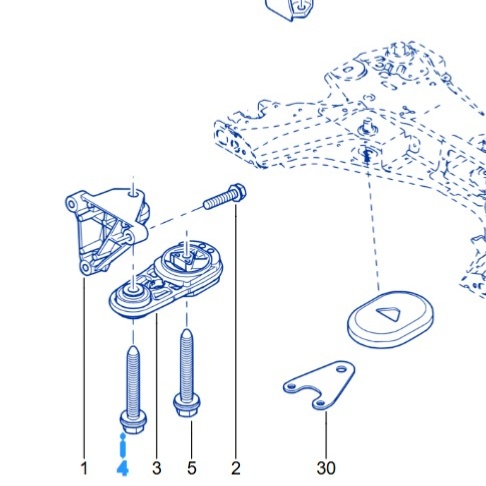 1 4 3 5 2 30