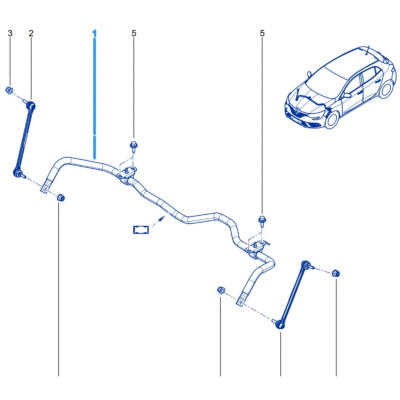 3
2
1
5
5