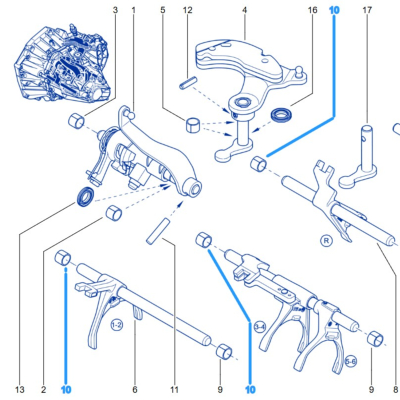 3
1
5
12
4
16
10
17
R
1-2
3-4
5-6
13
2
10
6
11
9
10
9
8