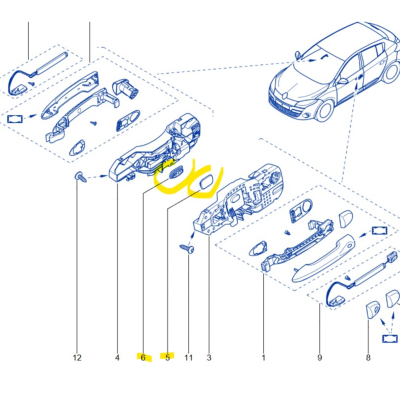 12 4 6 5 11 3 1 9 8