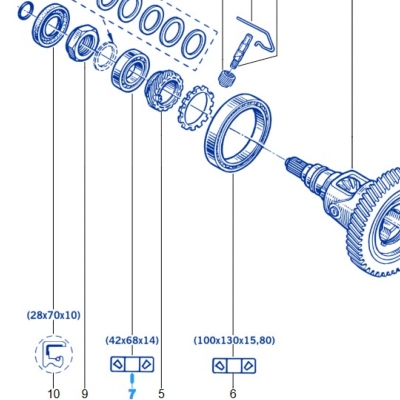 (28x70x10)

(42x68x14)

(100x130x15,80)

10 9 7 5 6