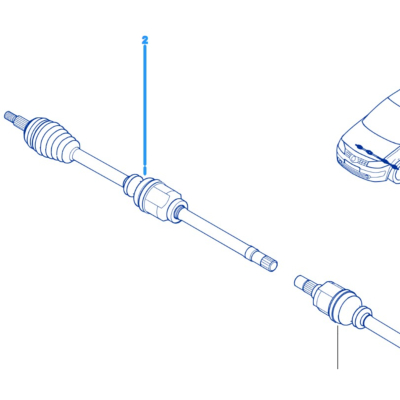 2