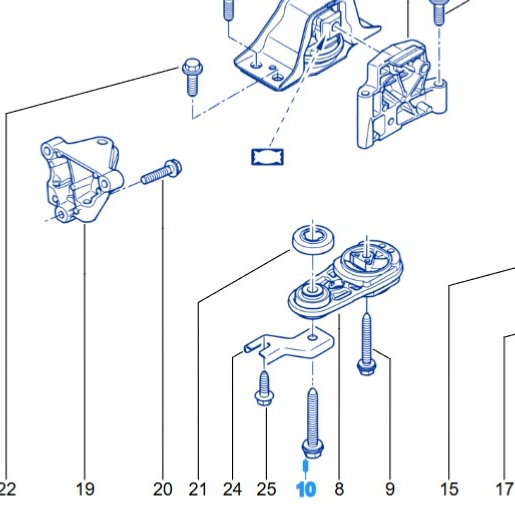 22 19 20 21 24 25 10 8 9 15 17