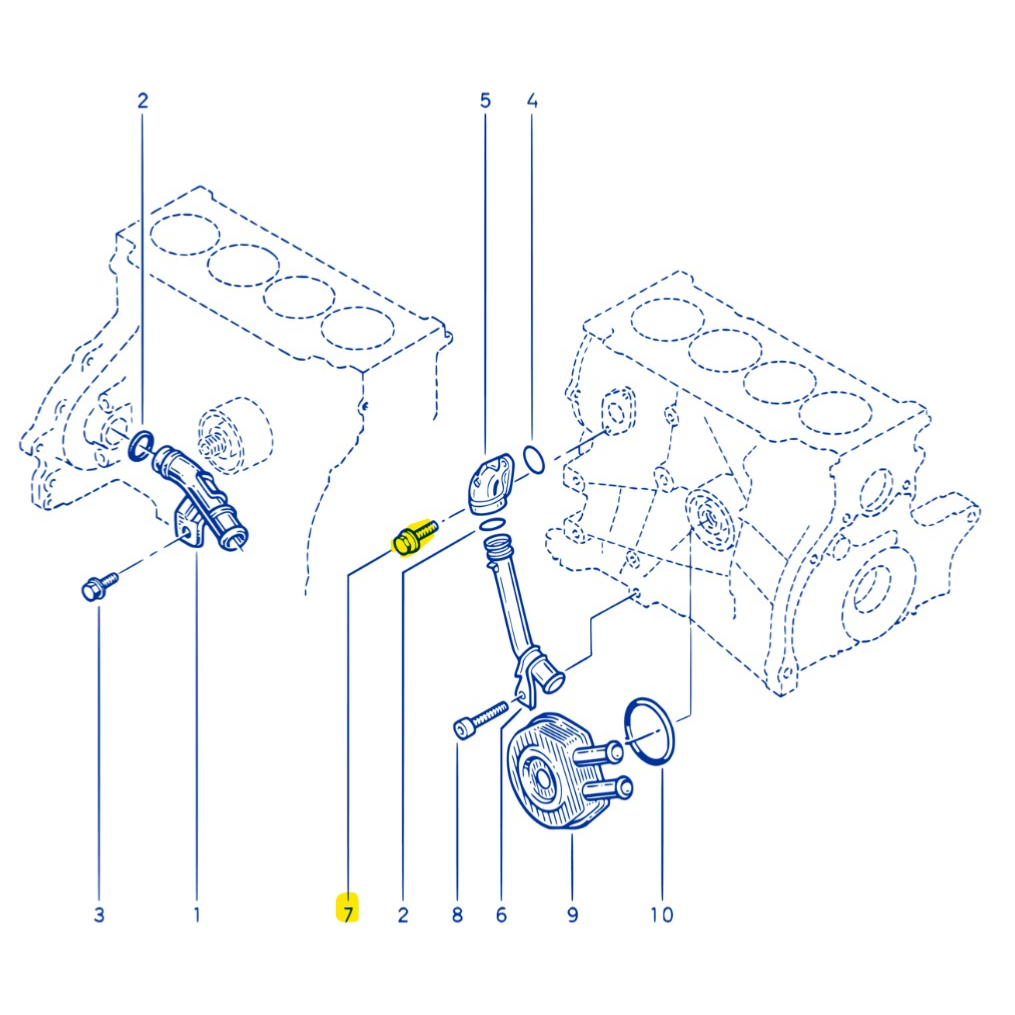 2
5
4
3
1
7
2
8
6
9
10