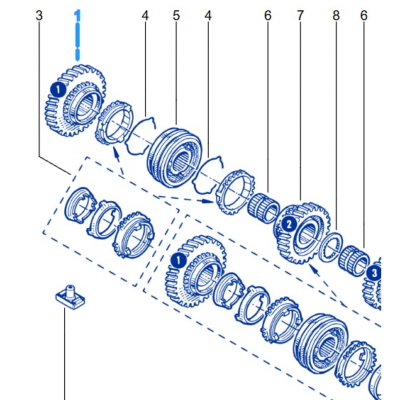 3
1
4
5
4
6
7
8
6
1
2
1
3