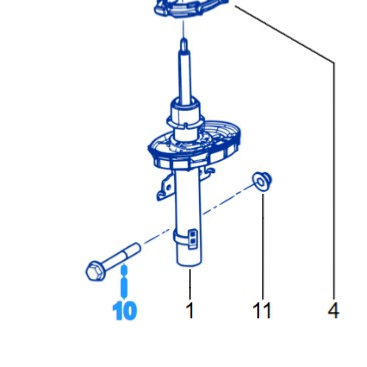 10

1

11

4