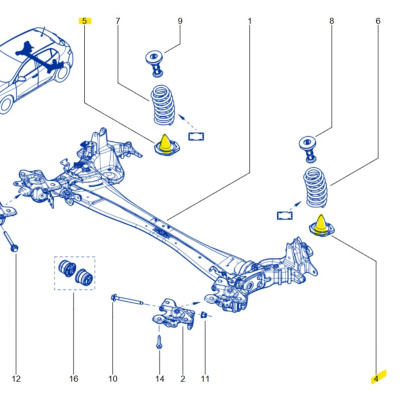 5
7
9
1
8
6
12
16
10
14
2
11
4