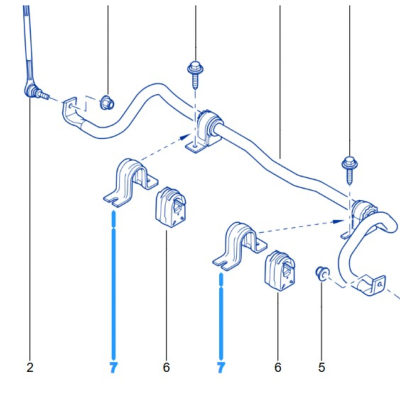 2 7 6 7 6 5