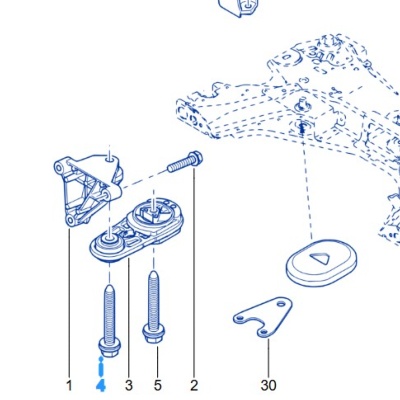 1 4 3 5 2 30