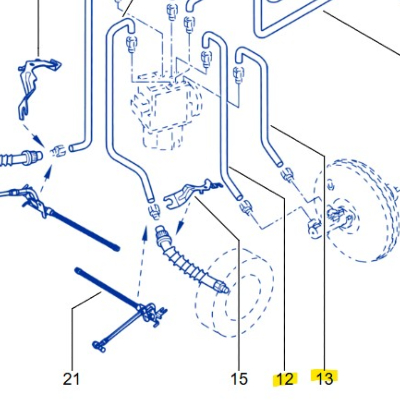 21 15 12 13