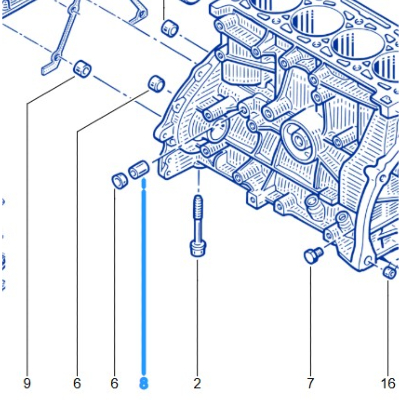 9 6 6 8 2 7 16