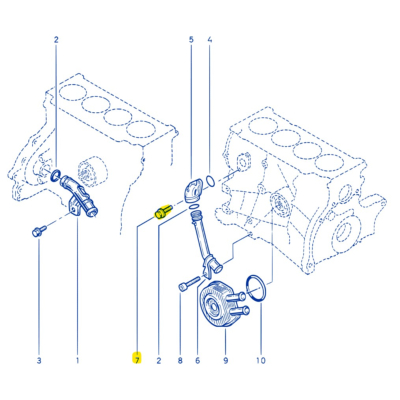 2
5
4
3
1
7
2
8
6
9
10