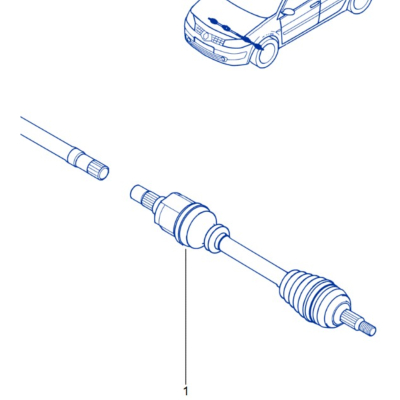 1