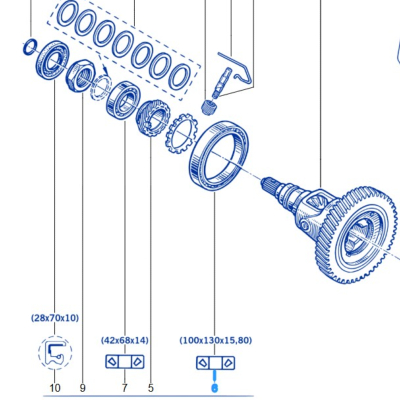 (28x70x10)

(42x68x14)

(100x130x15,80)

10 9 7 5 6